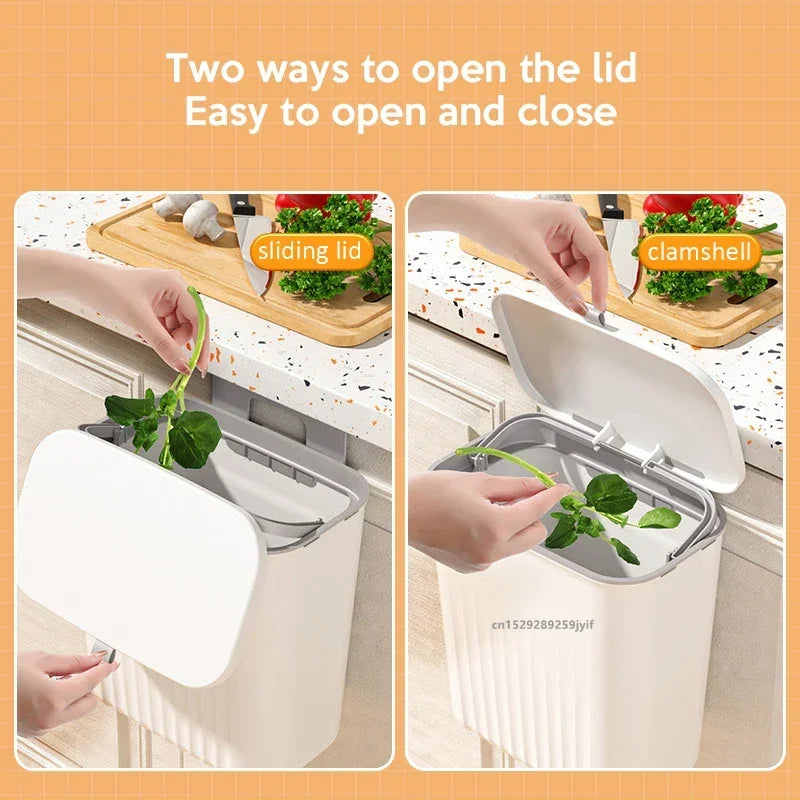 Two ways to open the lid
Easy to open and close

sliding lid

clamshell

cn1529289259jyif